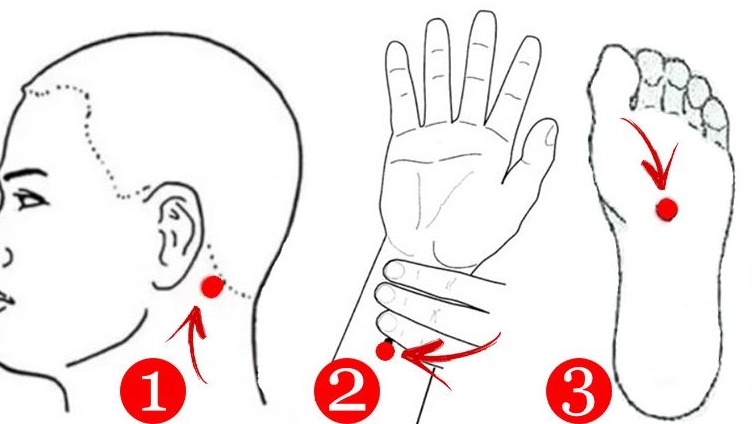 1
2
3