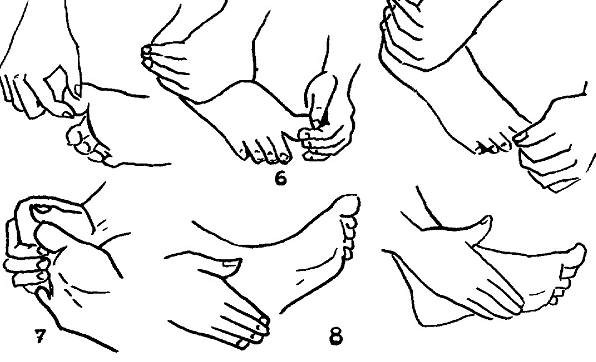 6

7

8